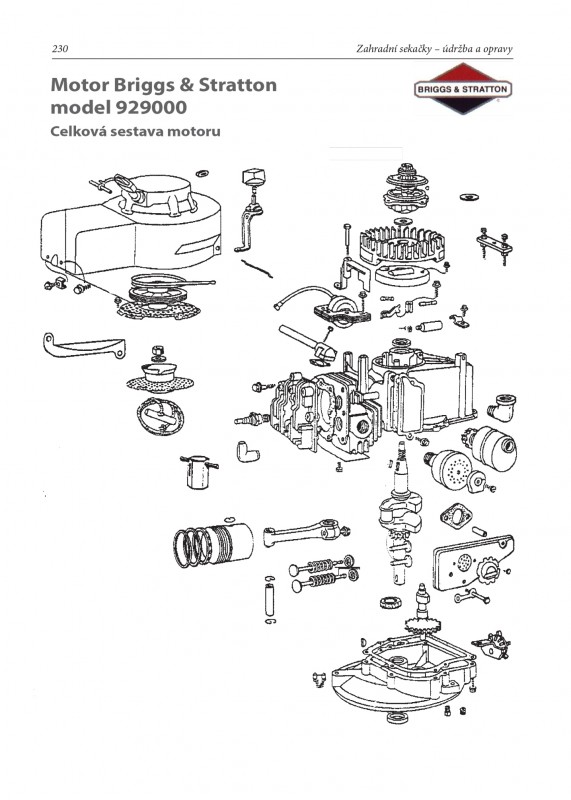 230

Zahradní sekačky – údržba a opravy

Motor Briggs & Stratton model 929000

Celková sestava motoru

BRIGGS & STRATTON